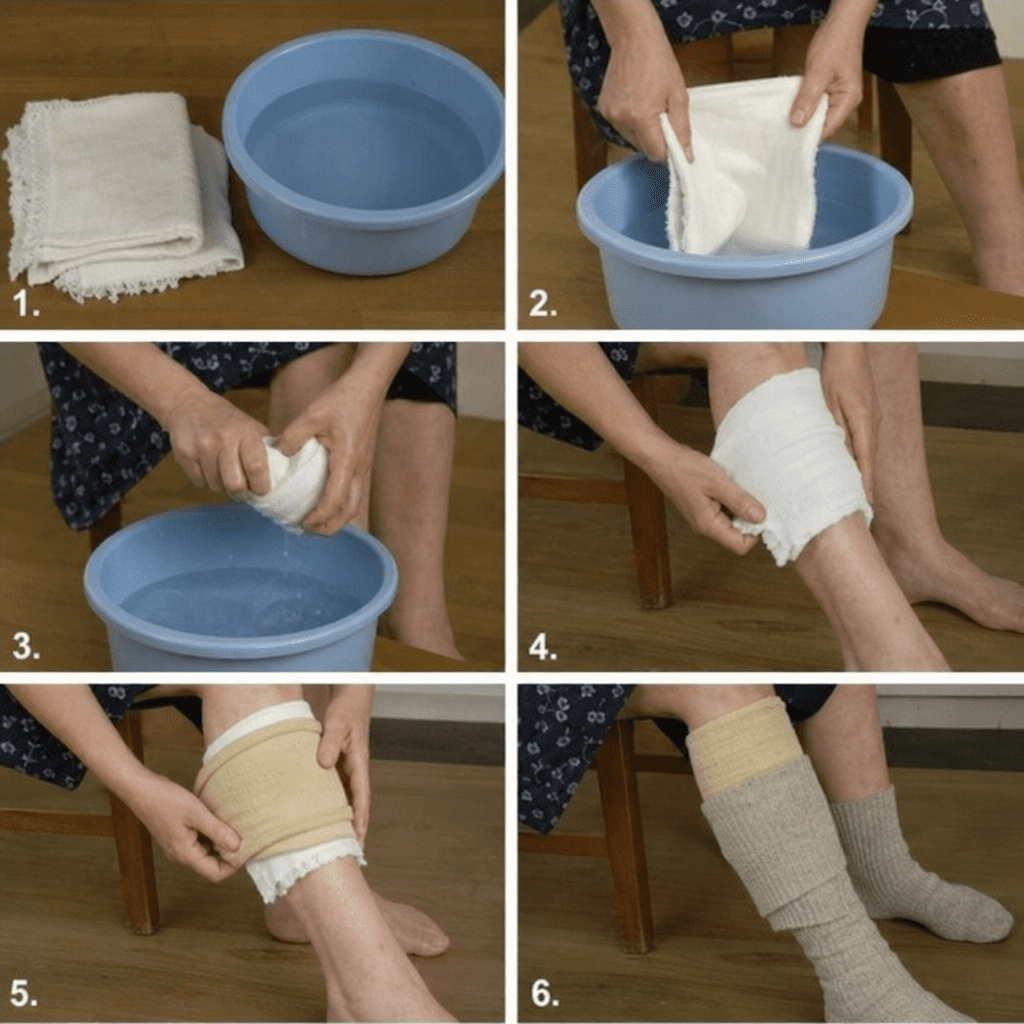 1.

2.

3.

4.

5.

6.